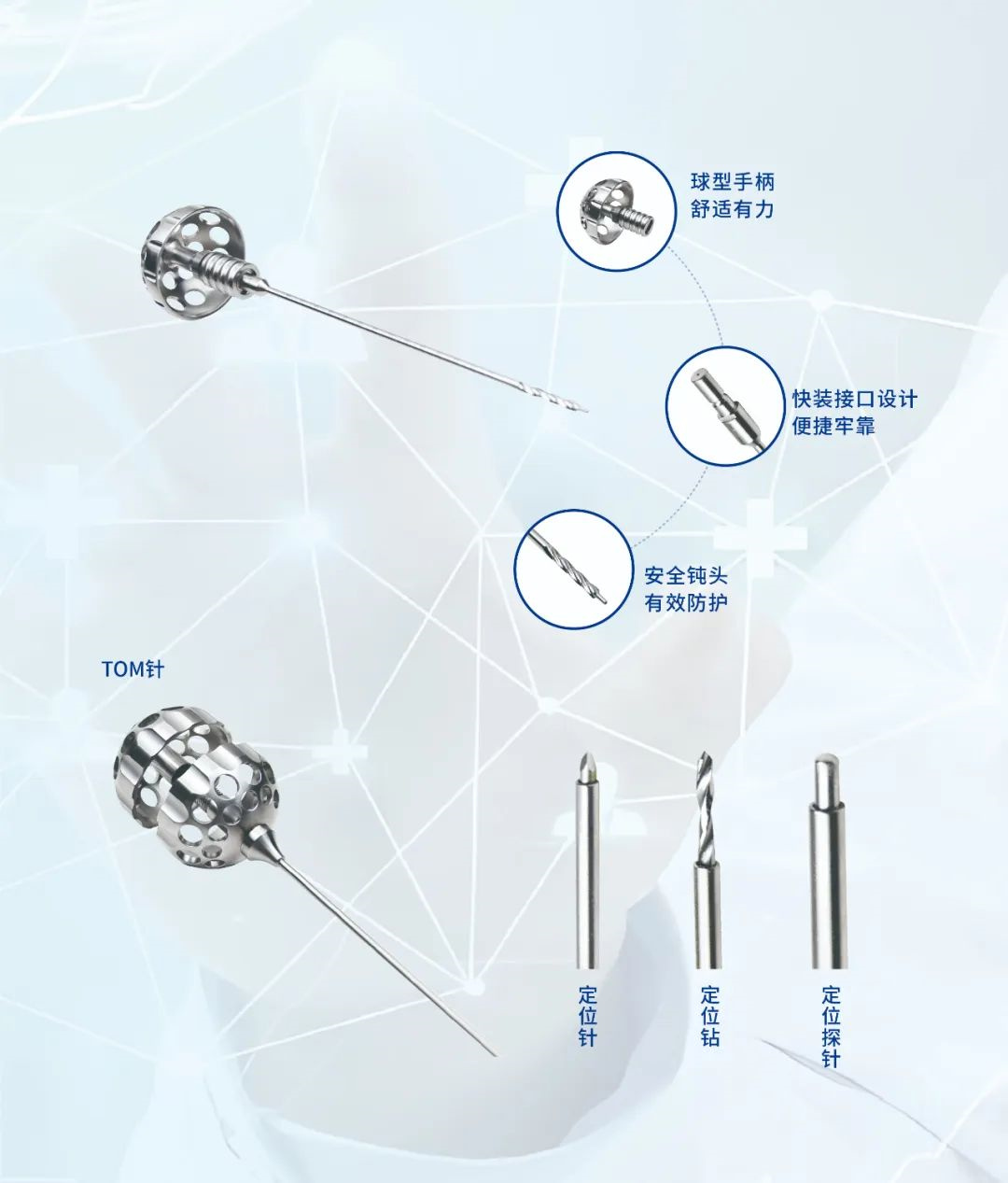 球型手柄
舒适有力

快装接口设计
便捷牢靠

安全钝头
有效防护

TOM针

定位针

定位钻

定位探针