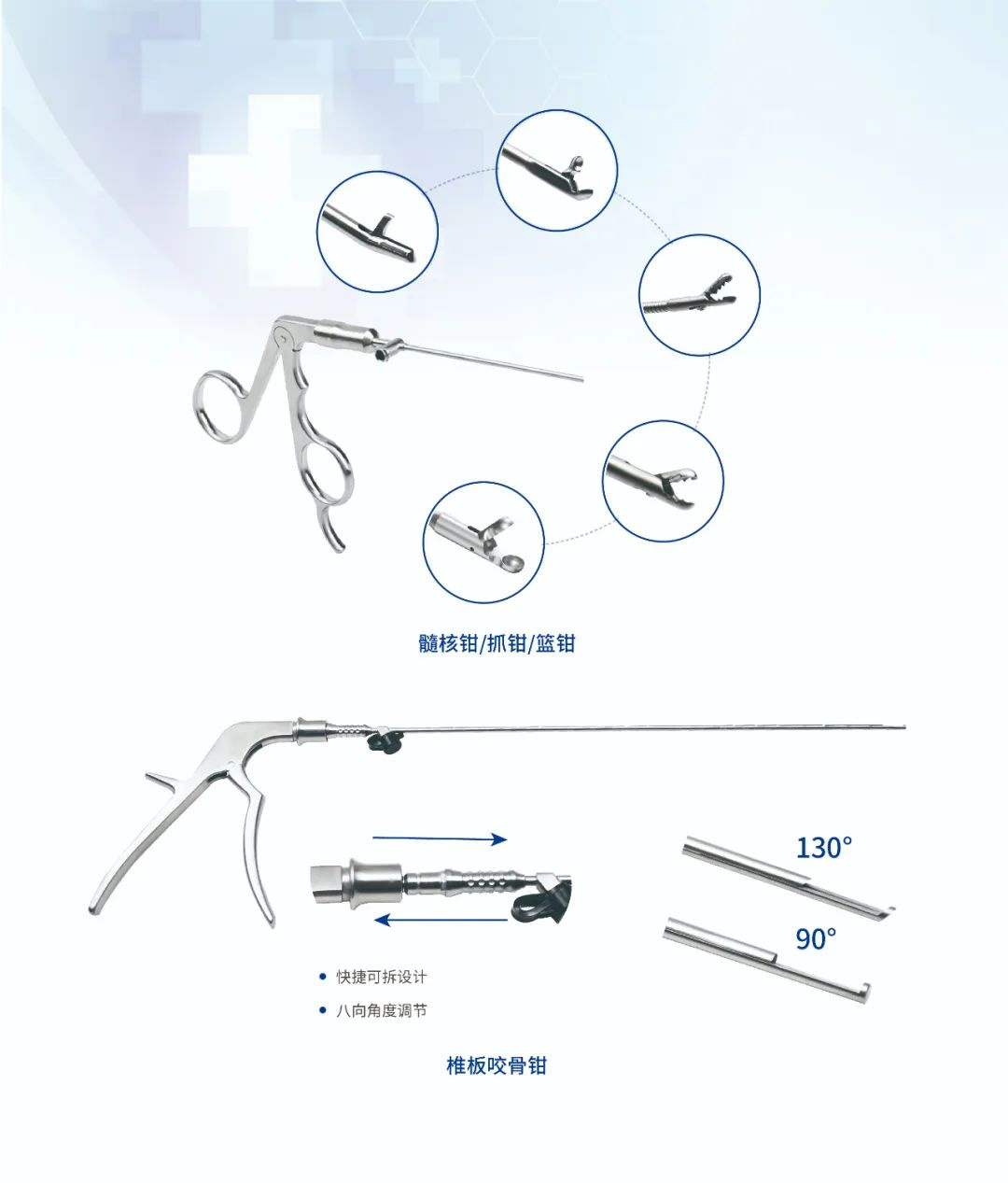 髓核钳/抓钳/篮钳

130°

90°

• 快捷可拆设计

• 八向角度调节

椎板咬骨钳